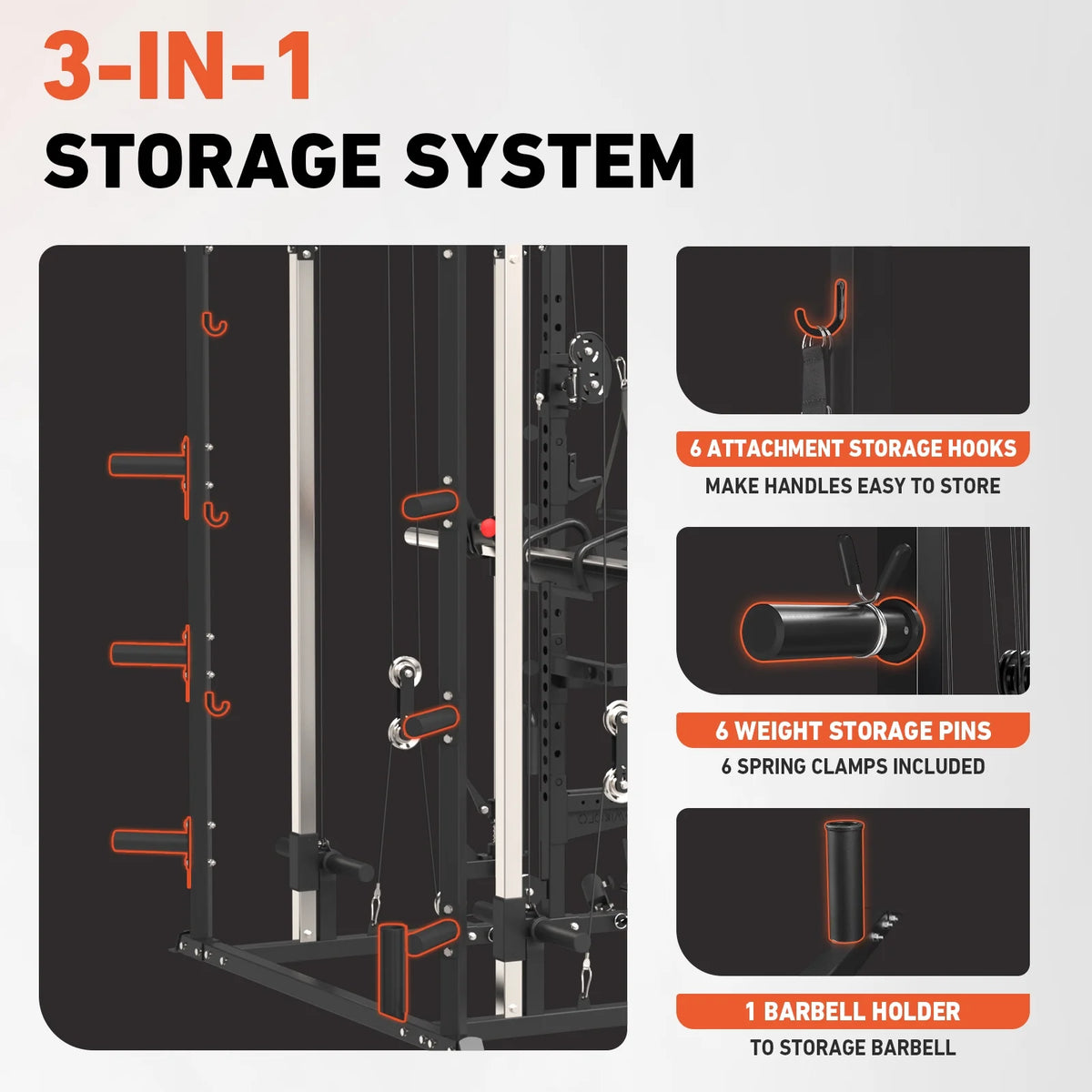 3-IN-1
STORAGE SYSTEM

6 ATTACHMENT STORAGE HOOKS
MAKE HANDLES EASY TO STORE

6 WEIGHT STORAGE PINS
6 SPRING CLAMPS INCLUDED

1 BARBELL HOLDER
TO STORAGE BARBELL